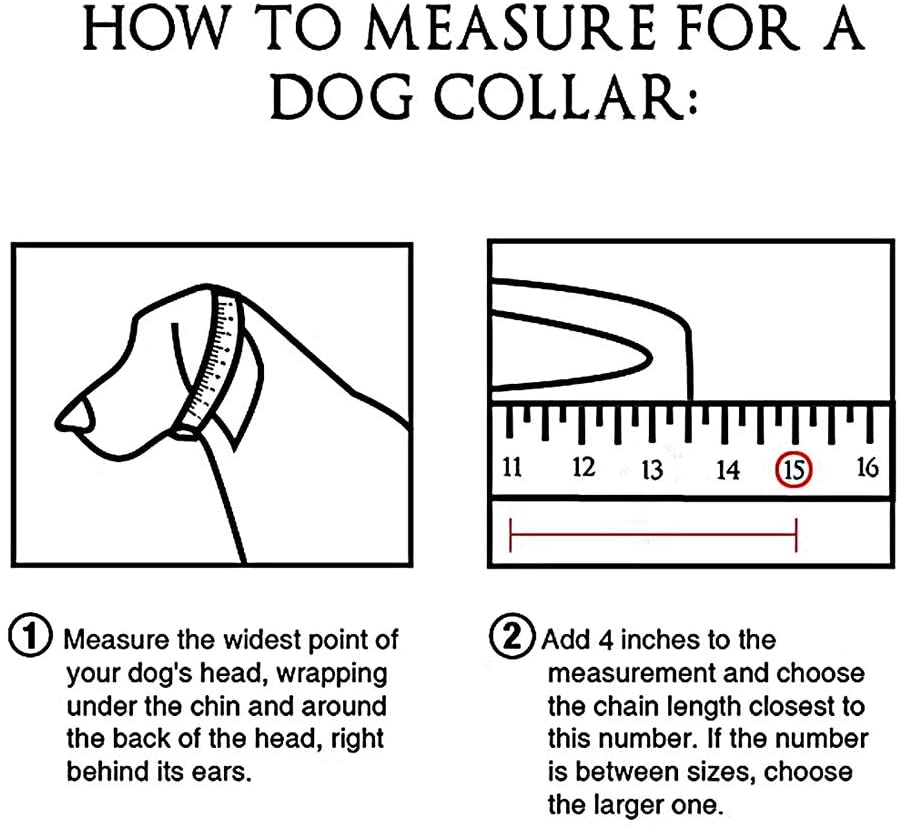 HOW TO MEASURE FOR A DOG COLLAR:

11 12 13 14 15 16

① Measure the widest point of your dog's head, wrapping under the chin and around the back of the head, right behind its ears.

② Add 4 inches to the measurement and choose the chain length closest to this number. If the number is between sizes, choose the larger one.